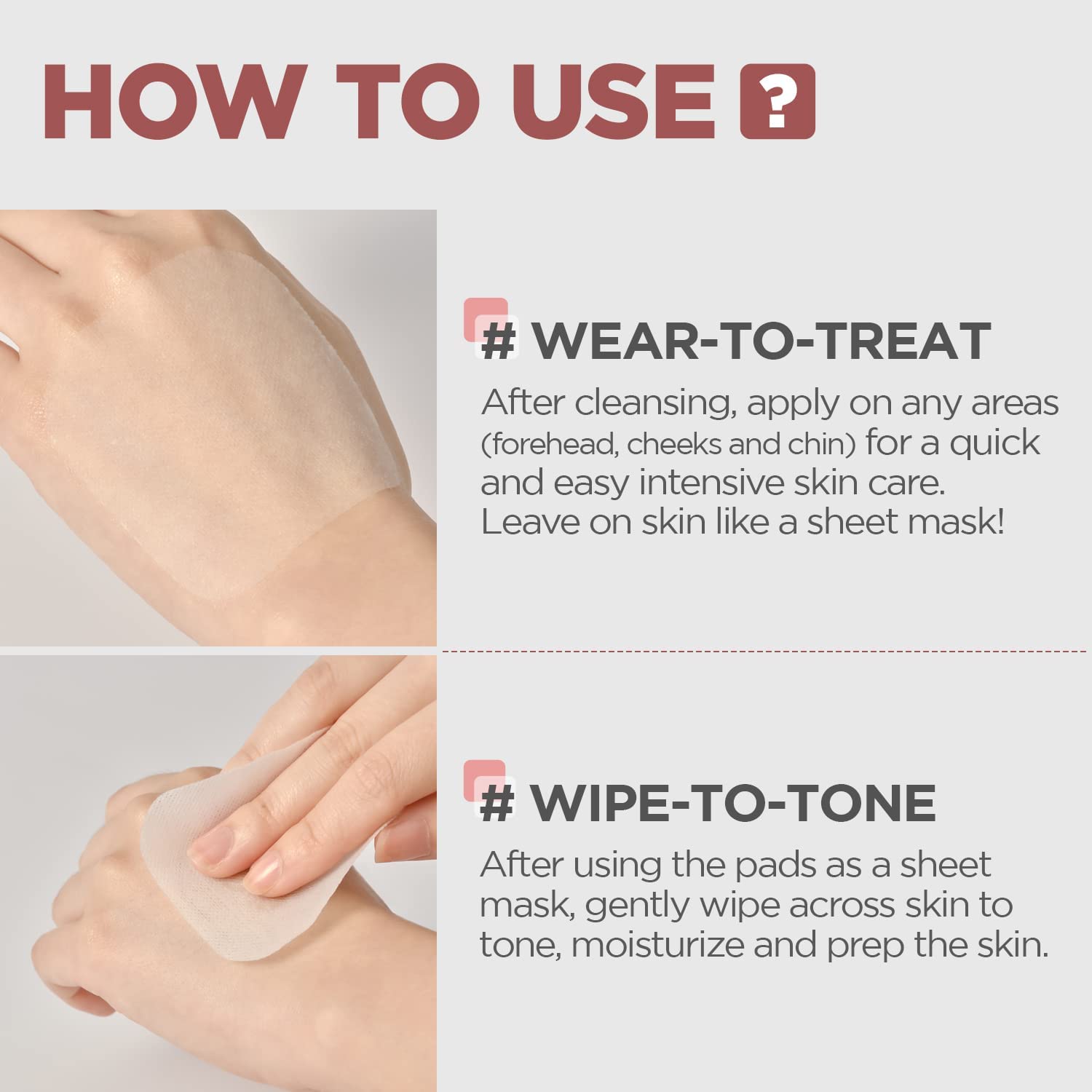 HOW TO USE ?

# WEAR-TO-TREAT

After cleansing, apply on any areas (forehead, cheeks and chin) for a quick and easy intensive skin care. Leave on skin like a sheet mask!

# WIPE-TO-TONE

After using the pads as a sheet mask, gently wipe across skin to tone, moisturize and prep the skin.