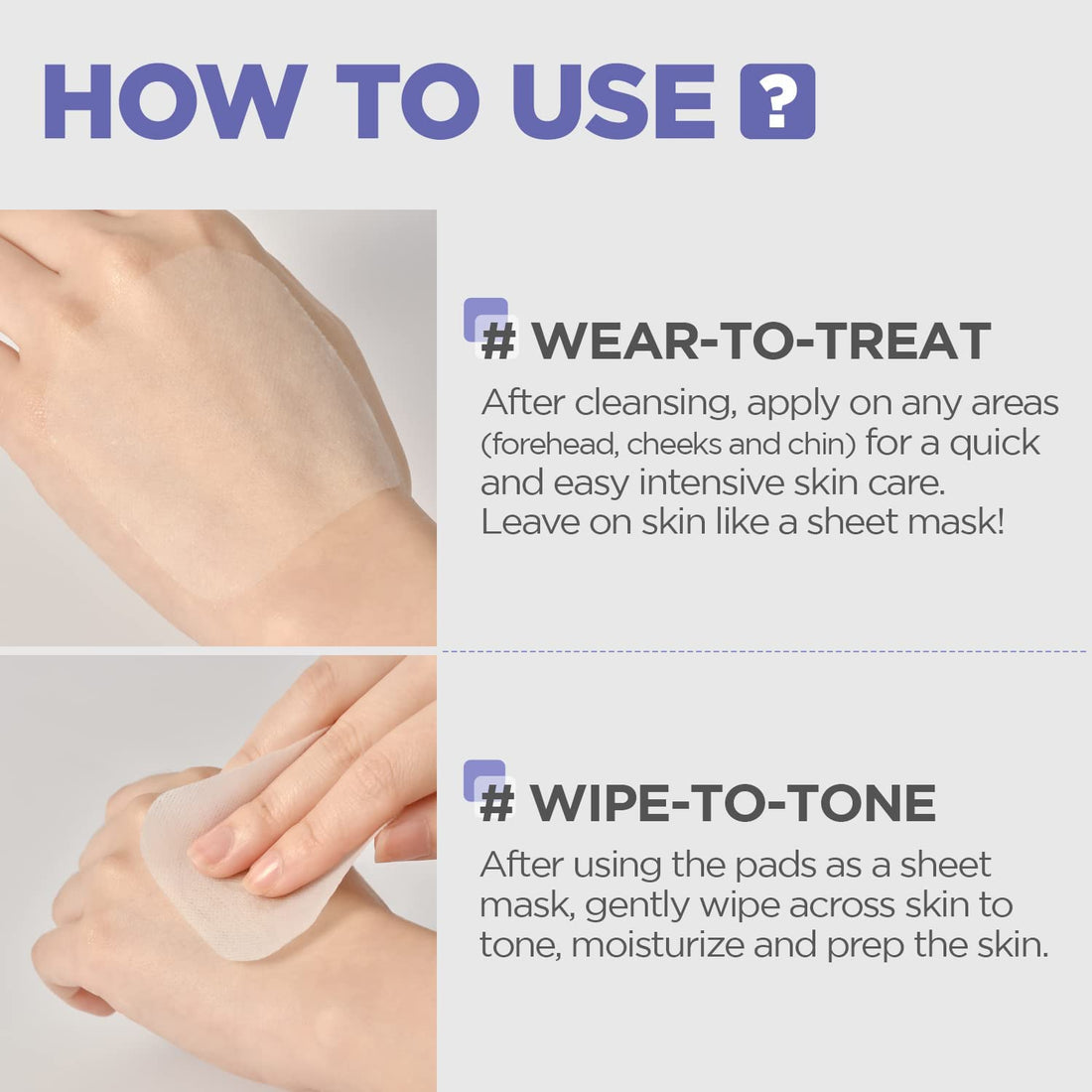 HOW TO USE ?

# WEAR-TO-TREAT
After cleansing, apply on any areas (forehead, cheeks and chin) for a quick and easy intensive skin care. Leave on skin like a sheet mask!

# WIPE-TO-TONE
After using the pads as a sheet mask, gently wipe across skin to tone, moisturize and prep the skin.